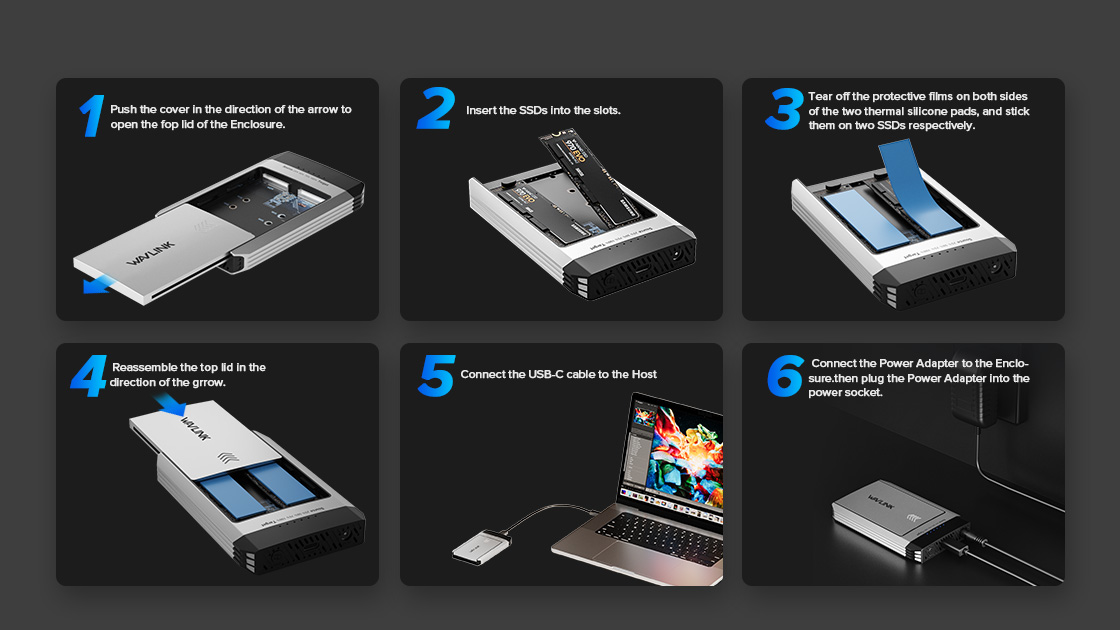 1 Push the cover in the direction of the arrow to open the fop lid of the Enclosure.

WAVLINK

2 Insert the SSDs into the slots.

3 Tear off the protective films on both sides of the two thermal silicone pads, and stick them on two SSDs respectively.

4 Reassemble the top lid in the direction of the grrow.

WAVLINK

5 Connect the USB-C cable to the Host

6 Connect the Power Adapter to the Enclosure.then plug the Power Adapter into the power socket.

WAVLINK