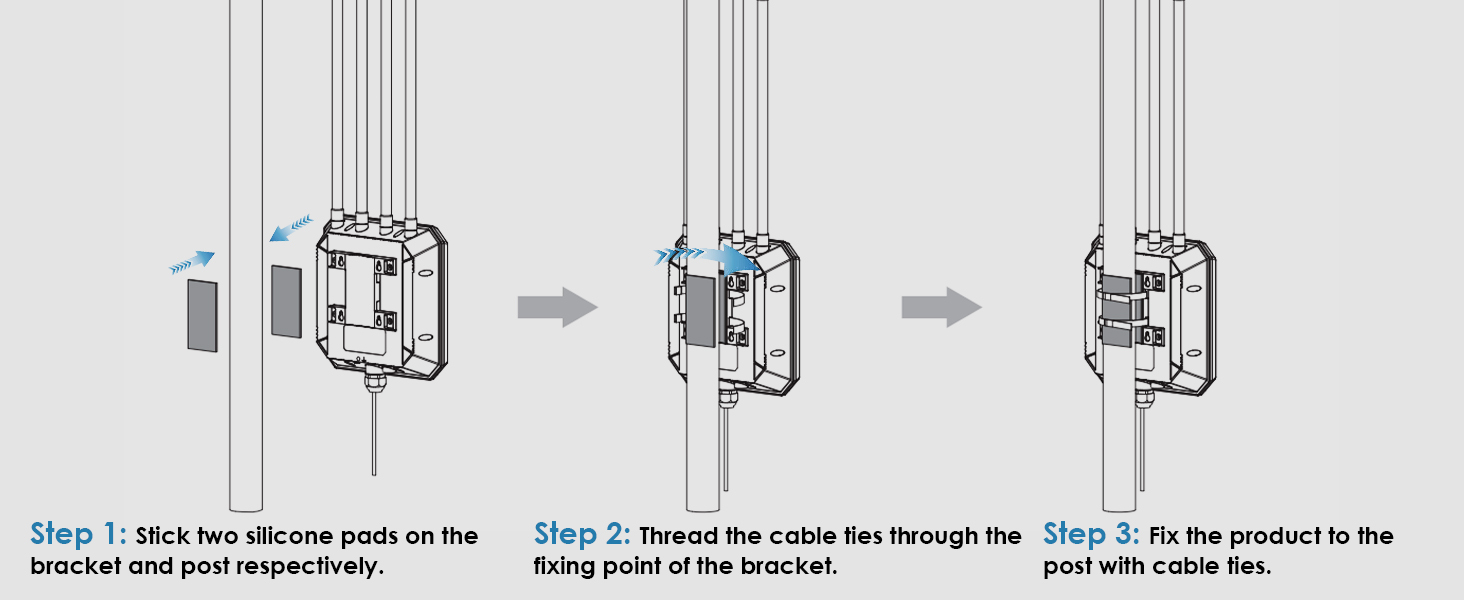 Step 1: Stick two silicone pads on the bracket and post respectively.

Step 2: Thread the cable ties through the fixing point of the bracket.

Step 3: Fix the product to the post with cable ties.