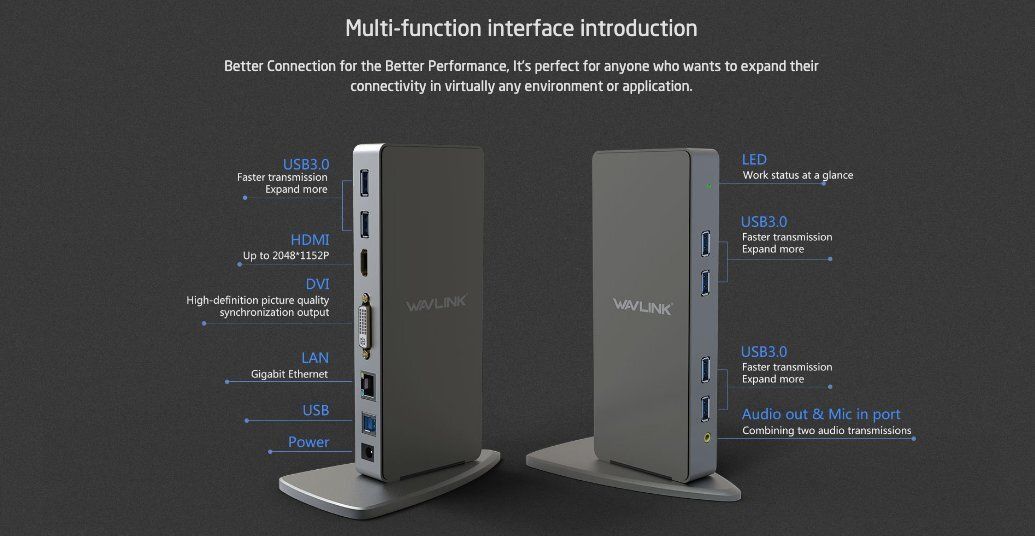 Multi-function interface introduction

Better Connection for the Better Performance, It's perfect for anyone who wants to expand their connectivity in virtually any environment or application.

USB3.0
Faster transmission
Expand more

HDMI
Up to 2048*1152P

DVI
High-definition picture quality synchronization output

LAN
Gigabit Ethernet

USB

Power

WAVLINK

WAVLINK

LED
Work status at a glance

USB3.0
Faster transmission
Expand more

USB3.0
Faster transmission
Expand more

Audio out & Mic in port
Combining two audio transmissions